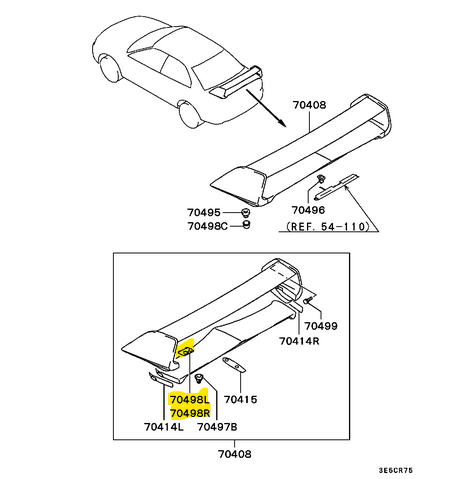 70408
70495
70498C
70496
(REF. 54-110)
70499
70414R
70498L
70498R
70415
70414L
70497B
70408
3E5CR75